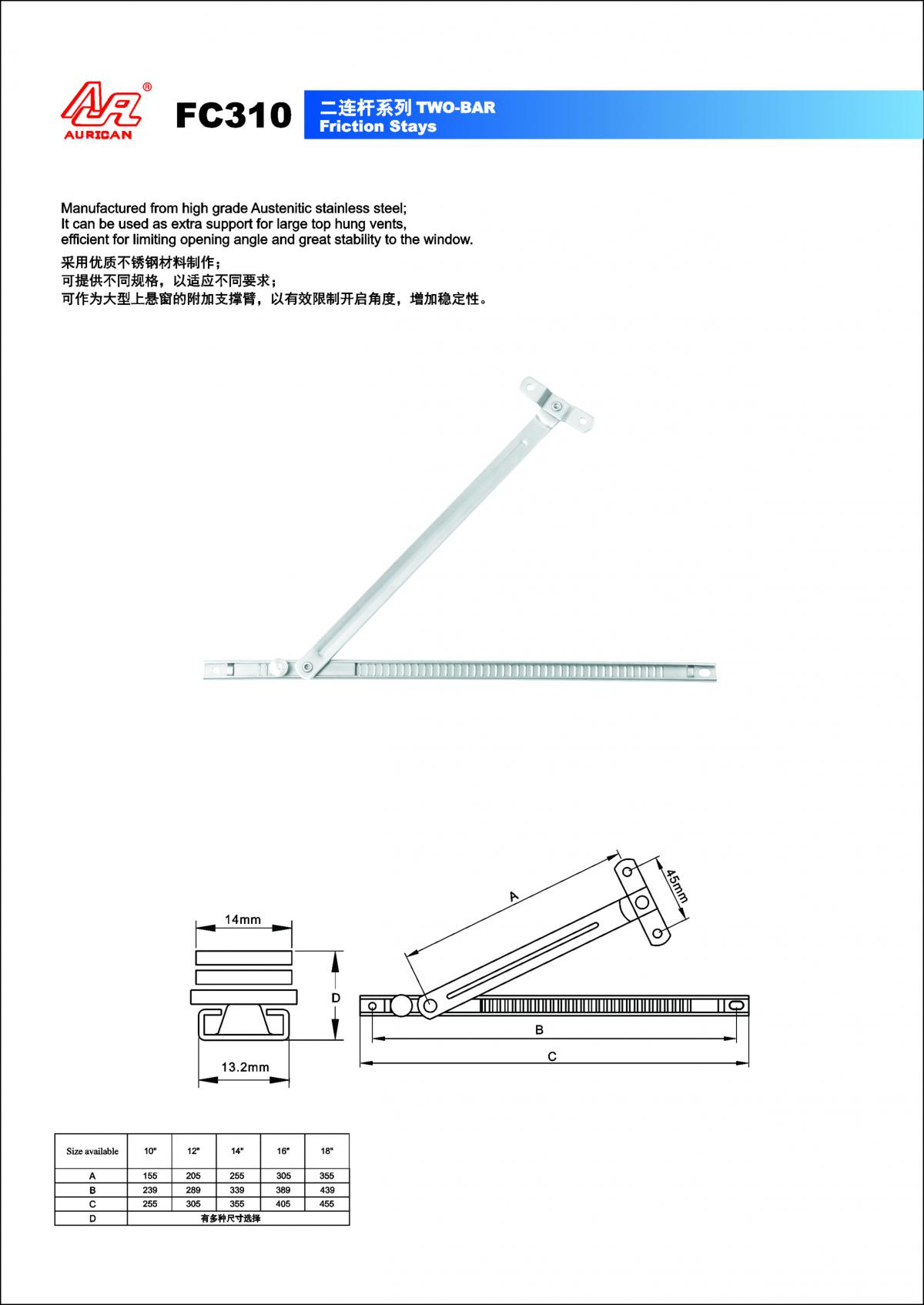 AR®
AURICAN

FC310

二连杆系列 TWO-BAR
Friction Stays

Manufactured from high grade Austenitic stainless steel;
It can be used as extra support for large top hung vents,
efficient for limiting opening angle and great stability to the window.
采用优质不锈钢材料制作;
可提供不同规格，以适应不同要求;
可作为大型上悬窗的附加支撑臂，以有效限制开启角度，增加稳定性。

14mm
D
13.2mm
A
45mm
B
C

| Size available | 10" | 12" | 14" | 16" | 18" |
|---|---|---|---|---|---|
| A | 155 | 205 | 255 | 305 | 355 |
| B | 239 | 289 | 339 | 389 | 439 |
| C | 255 | 305 | 355 | 405 | 455 |
| D | 有多种尺寸选择 | | | | |